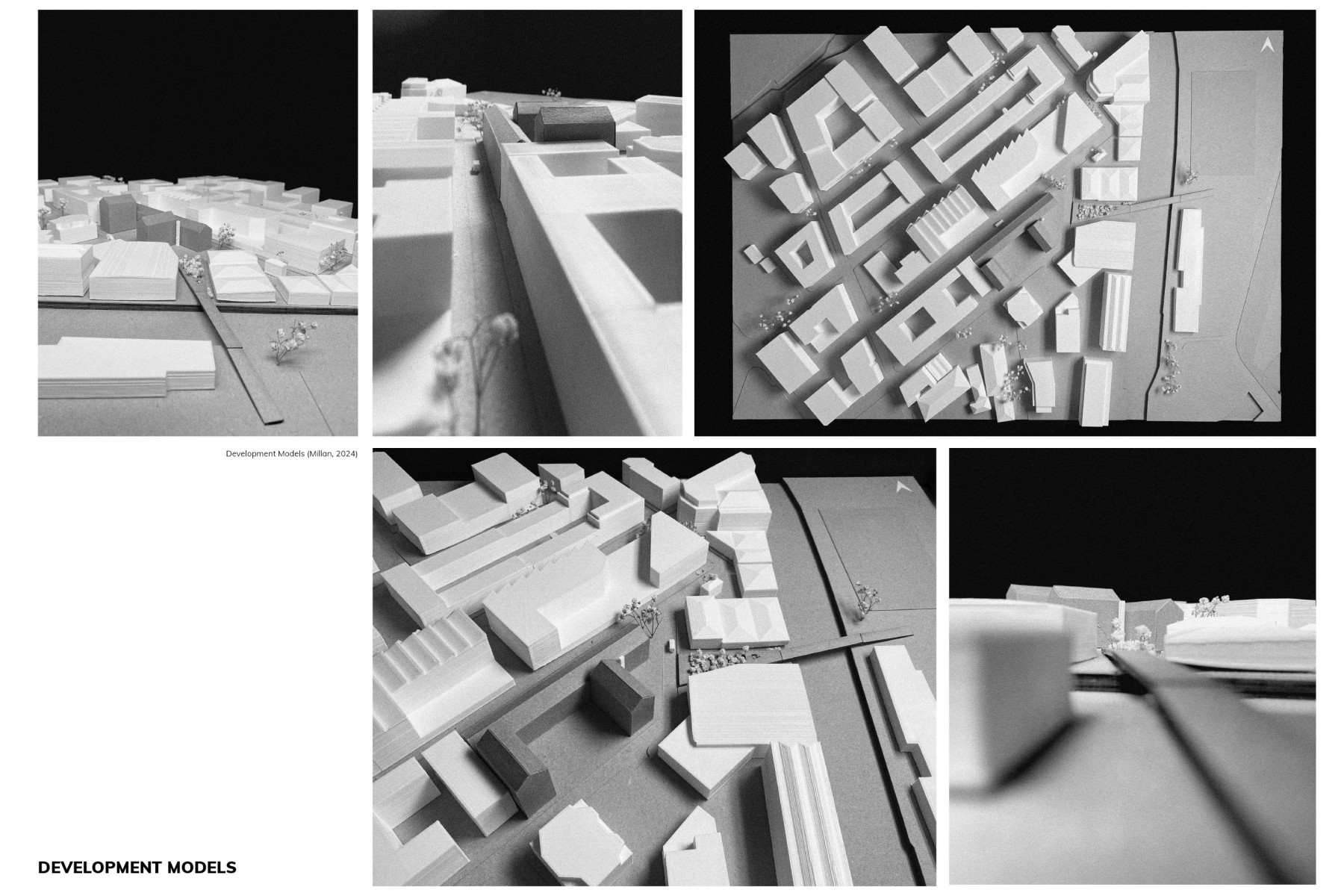 Development Models (Millan, 2024)

DEVELOPMENT MODELS